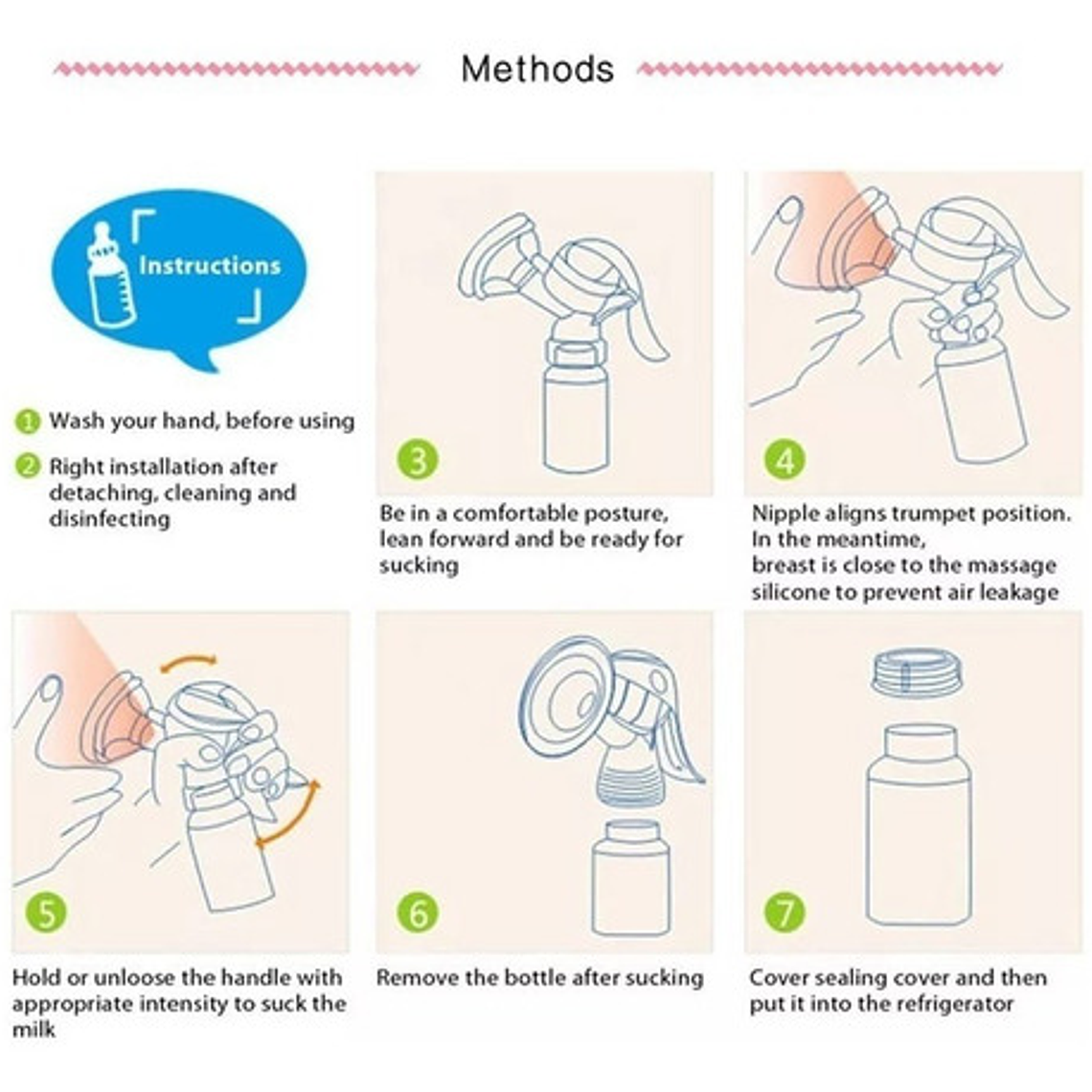 Methods

Instructions

1 Wash your hand, before using

2 Right installation after detaching, cleaning and disinfecting

3

Be in a comfortable posture, lean forward and be ready for sucking

4

Nipple aligns trumpet position. In the meantime, breast is close to the massage silicone to prevent air leakage

5

Hold or unloose the handle with appropriate intensity to suck the milk

6

Remove the bottle after sucking

7

Cover sealing cover and then put it into the refrigerator