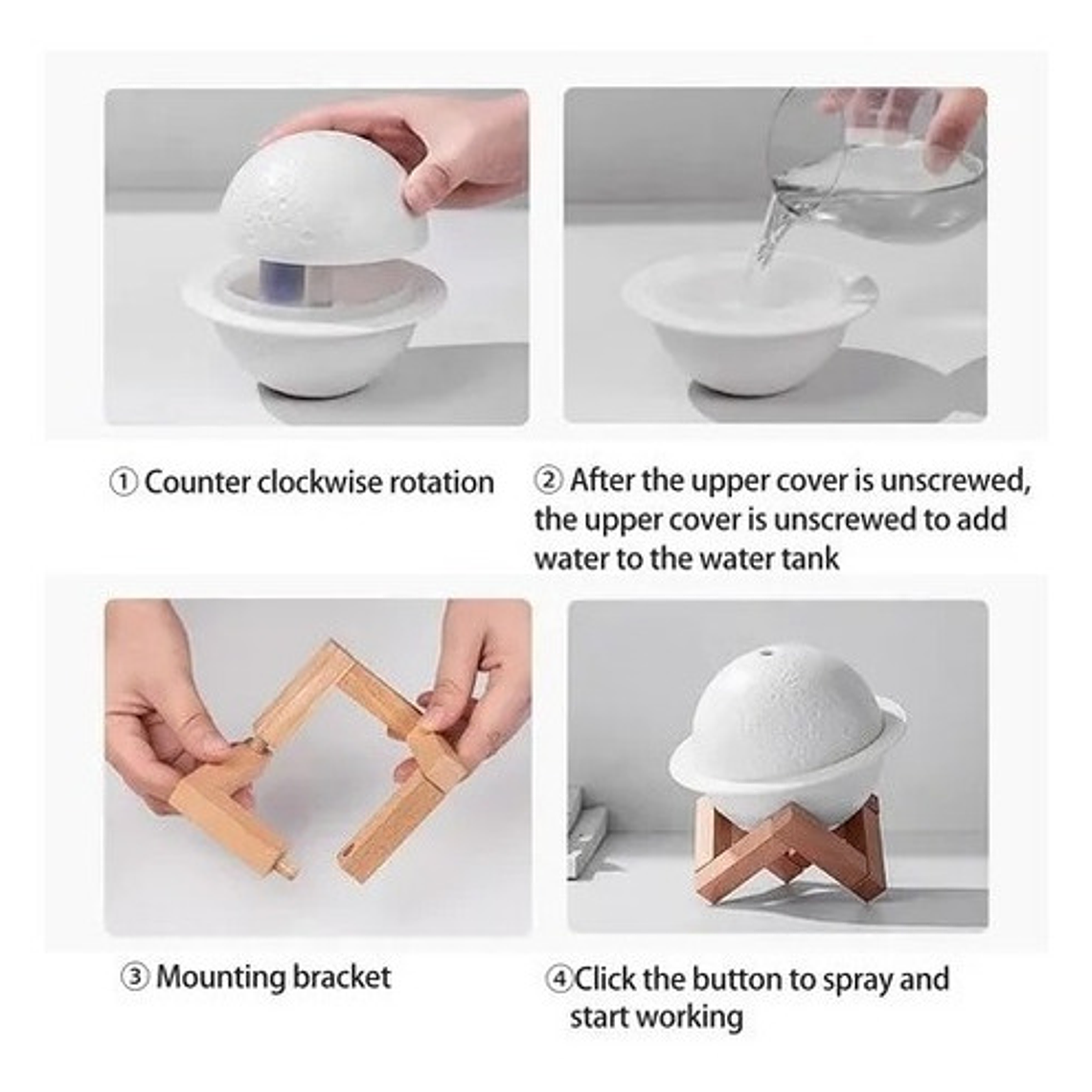 ① Counter clockwise rotation

② After the upper cover is unscrewed, the upper cover is unscrewed to add water to the water tank

③ Mounting bracket

④Click the button to spray and start working