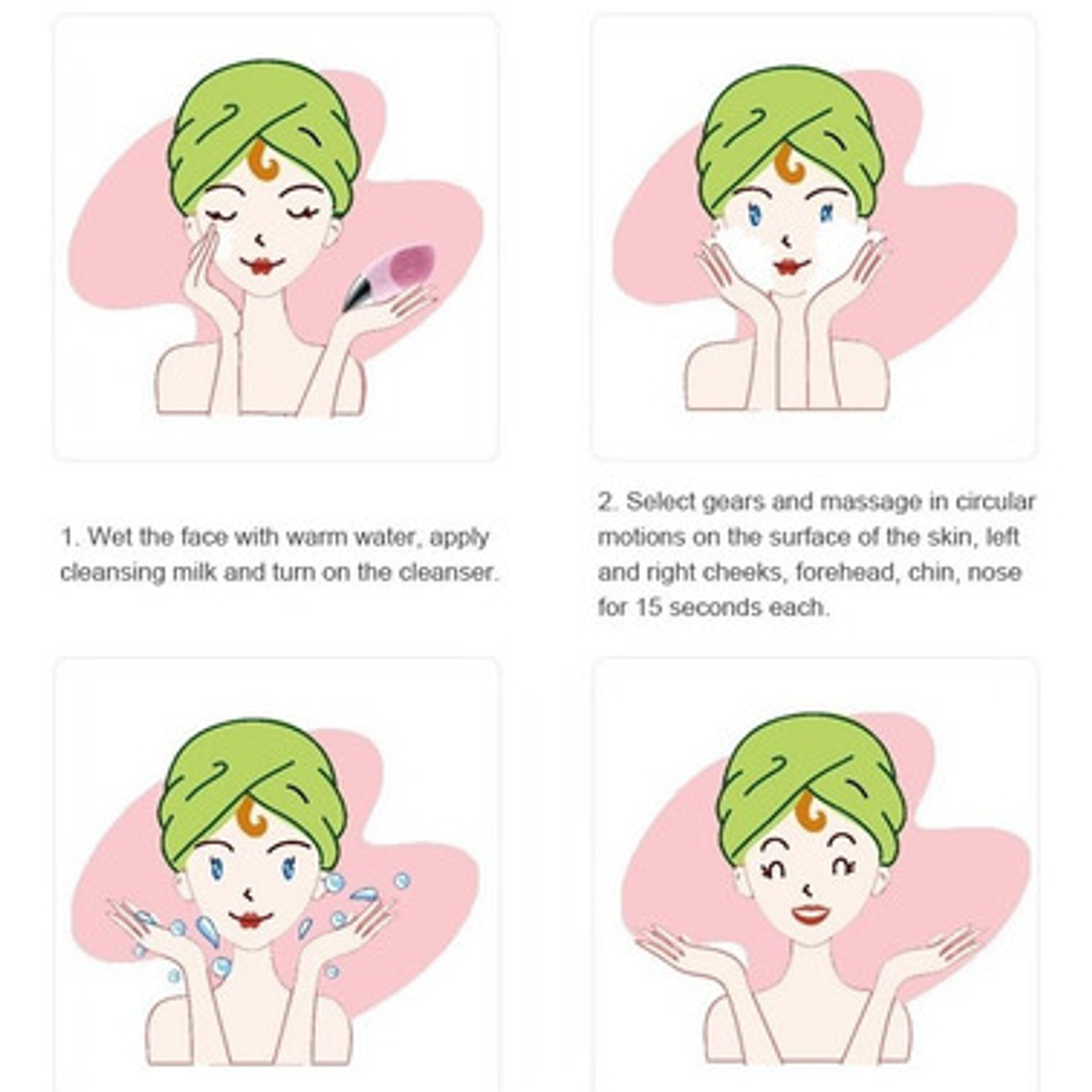 1. Wet the face with warm water, apply cleansing milk and turn on the cleanser.

2. Select gears and massage in circular motions on the surface of the skin, left and right cheeks, forehead, chin, nose for 15 seconds each.