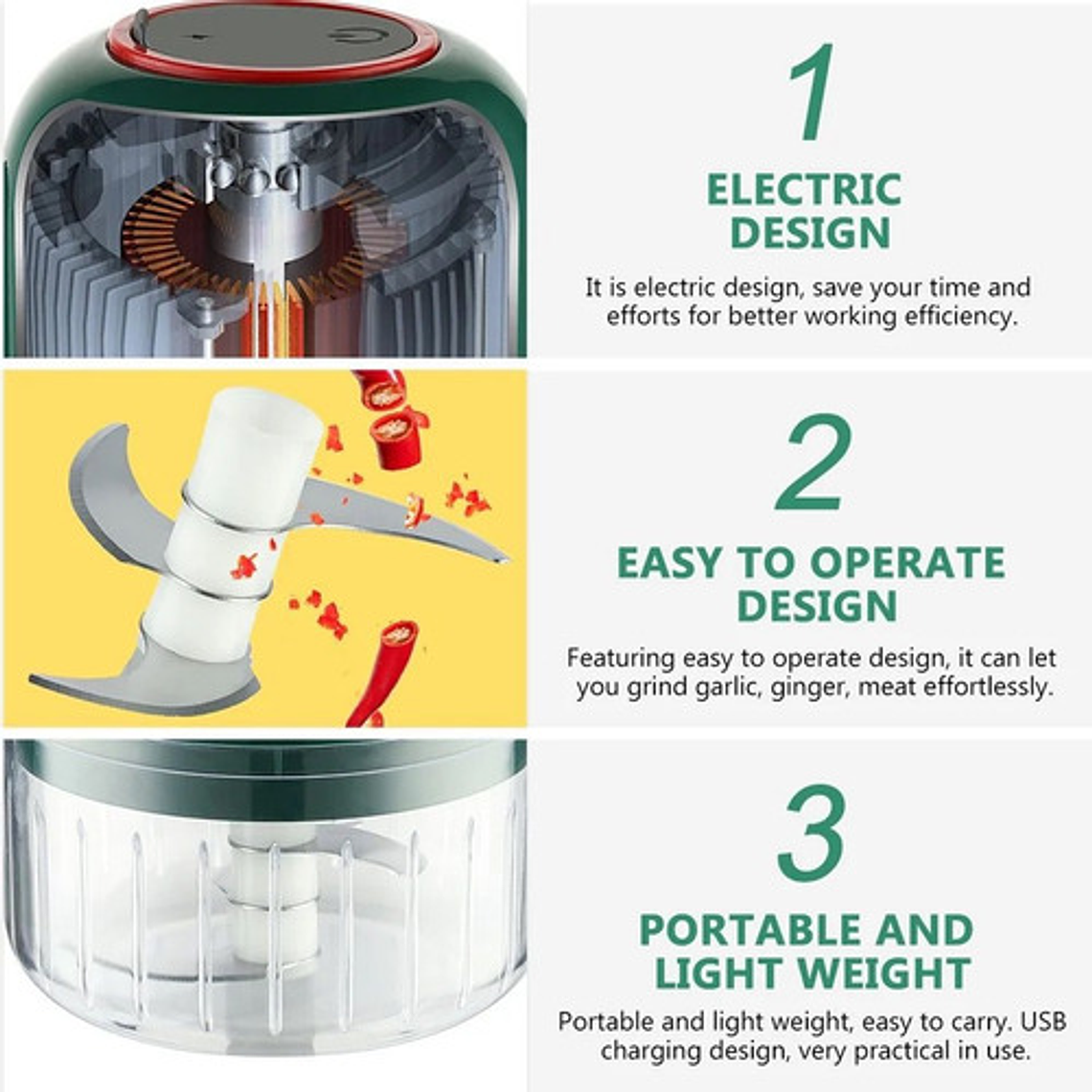 1

ELECTRIC DESIGN

It is electric design, save your time and efforts for better working efficiency.

2

EASY TO OPERATE DESIGN

Featuring easy to operate design, it can let you grind garlic, ginger, meat effortlessly.

3

PORTABLE AND LIGHT WEIGHT

Portable and light weight, easy to carry. USB charging design, very practical in use.