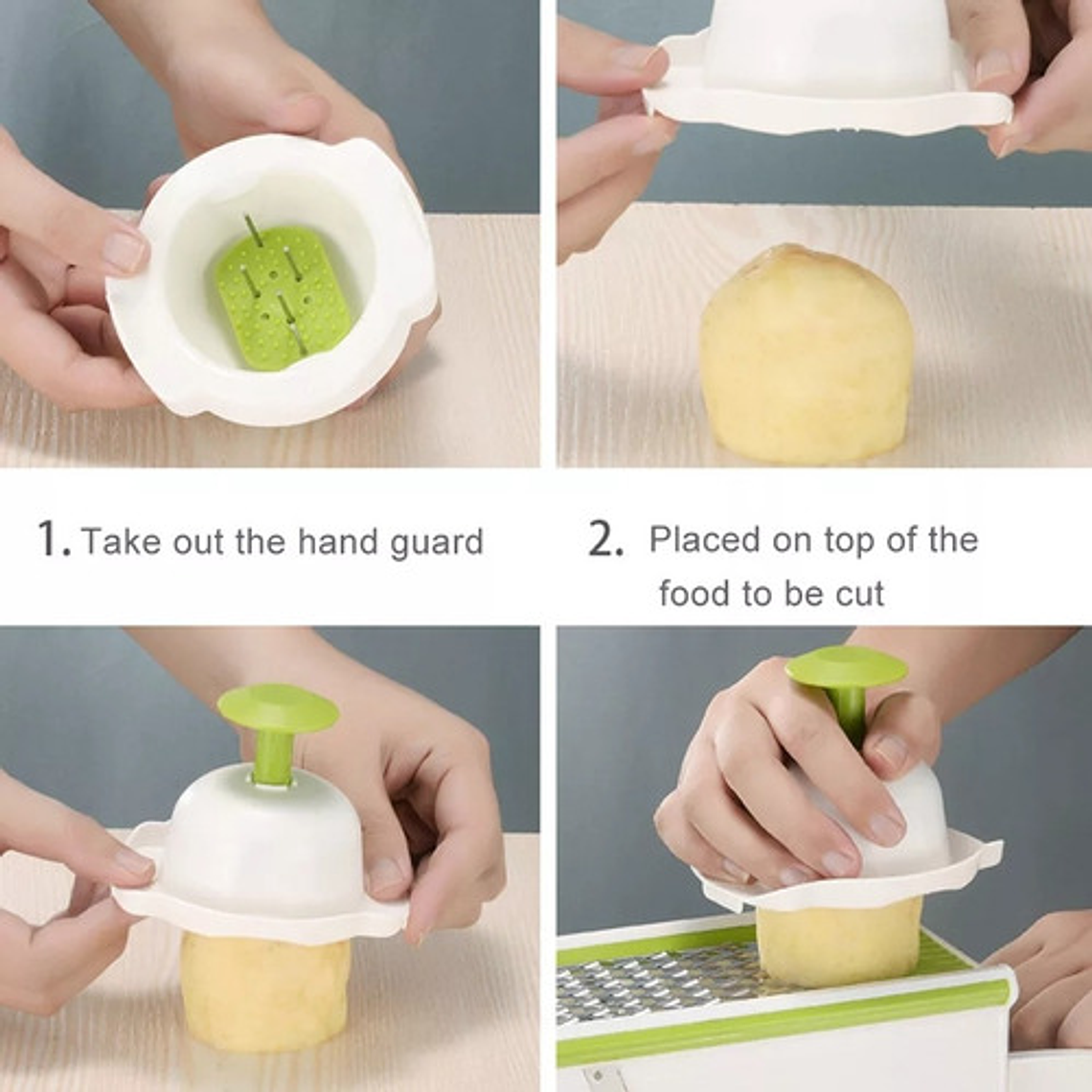 1. Take out the hand guard

2. Placed on top of the food to be cut