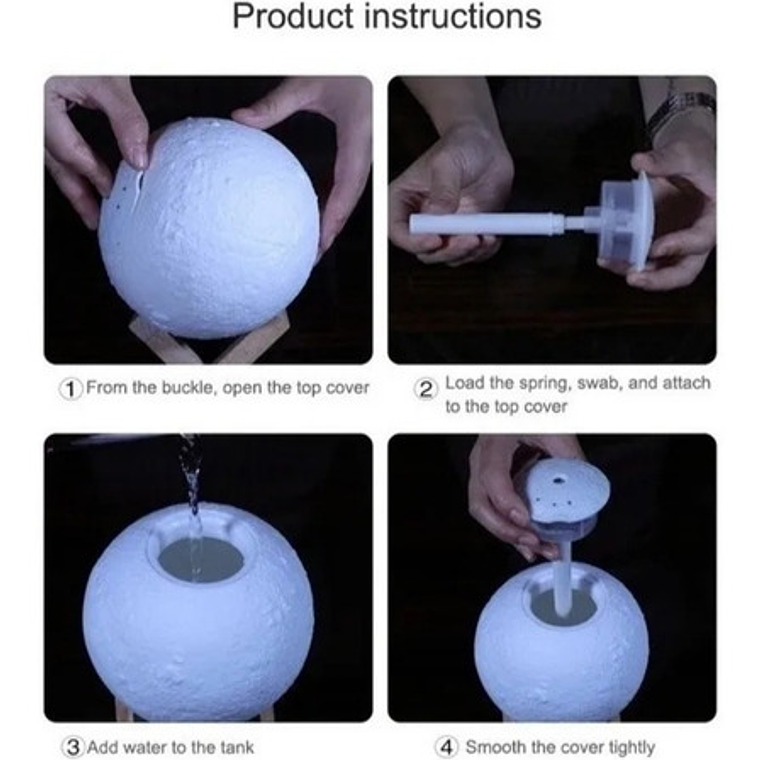 Product instructions

① From the buckle, open the top cover

② Load the spring, swab, and attach to the top cover

③ Add water to the tank

④ Smooth the cover tightly