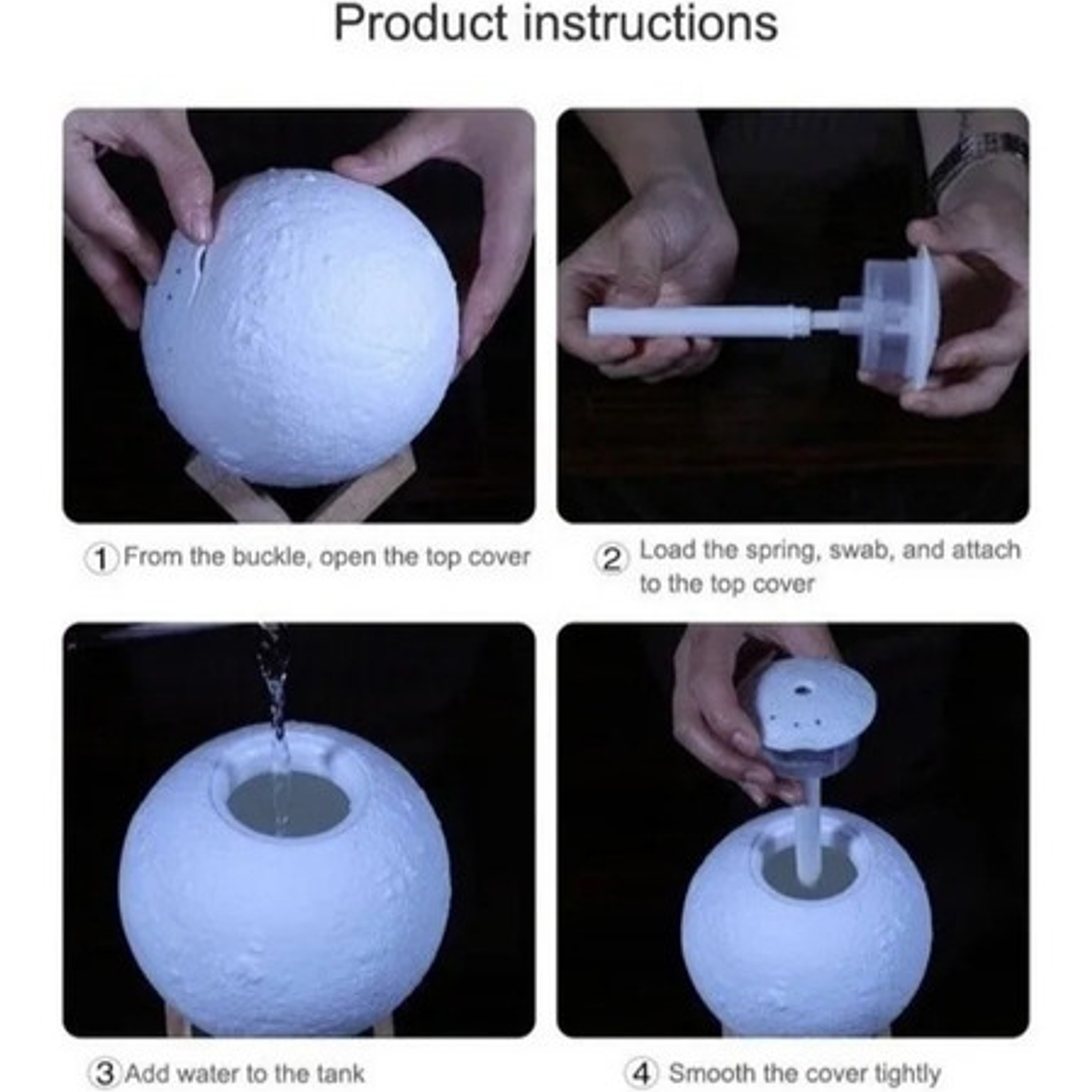 Product instructions

1 From the buckle, open the top cover

2 Load the spring, swab, and attach to the top cover

3 Add water to the tank

4 Smooth the cover tightly