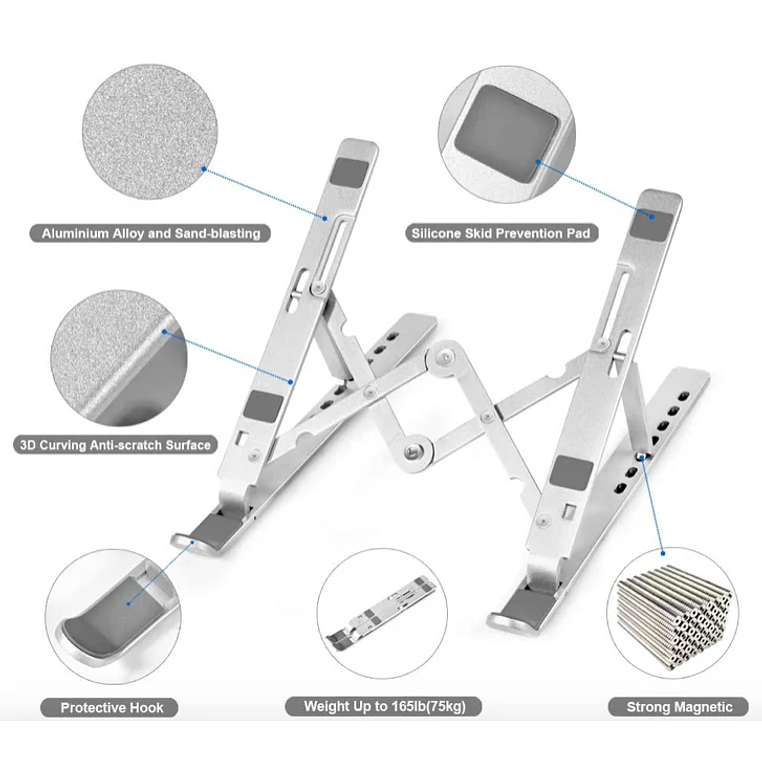 Aluminium Alloy and Sand-blasting

Silicone Skid Prevention Pad

3D Curving Anti-scratch Surface

Protective Hook

Weight Up to 165lb(75kg)

Strong Magnetic