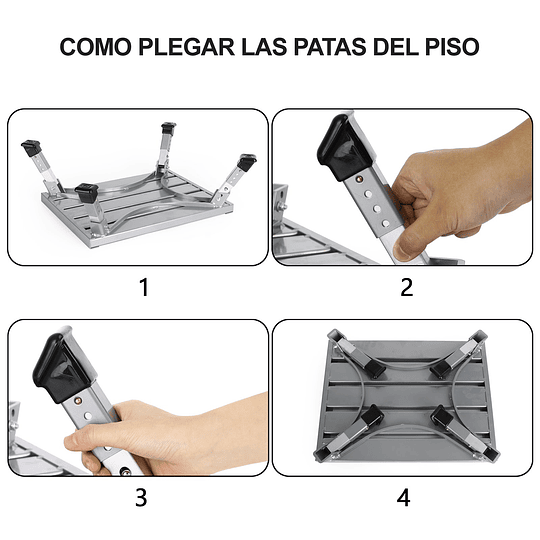 COMO PLEGAR LAS PATAS DEL PISO

1

2

3

4