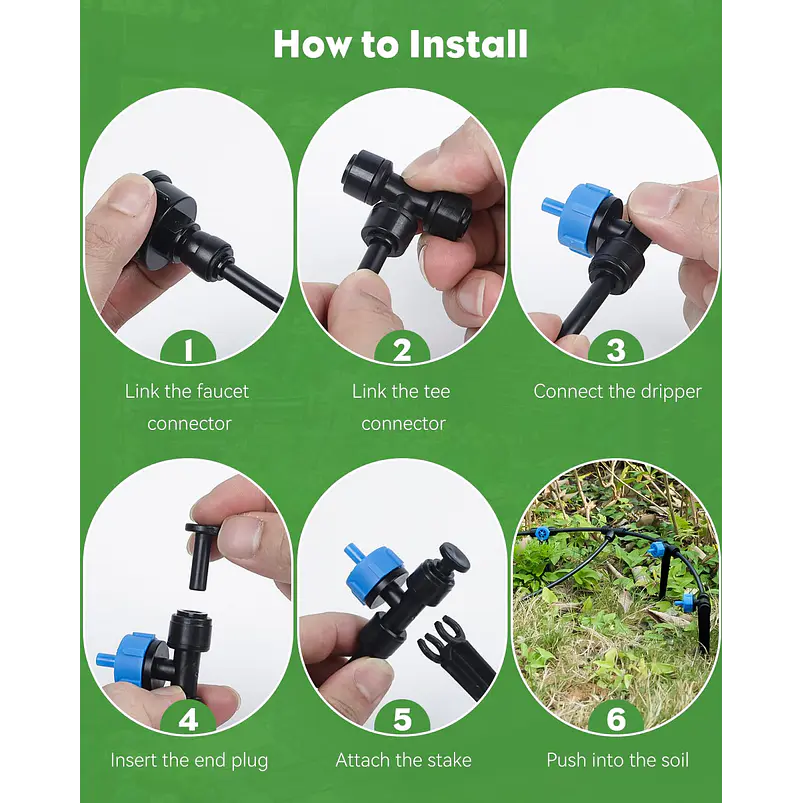 How to Install

1
Link the faucet connector

2
Link the tee connector

3
Connect the dripper

4
Insert the end plug

5
Attach the stake

6
Push into the soil