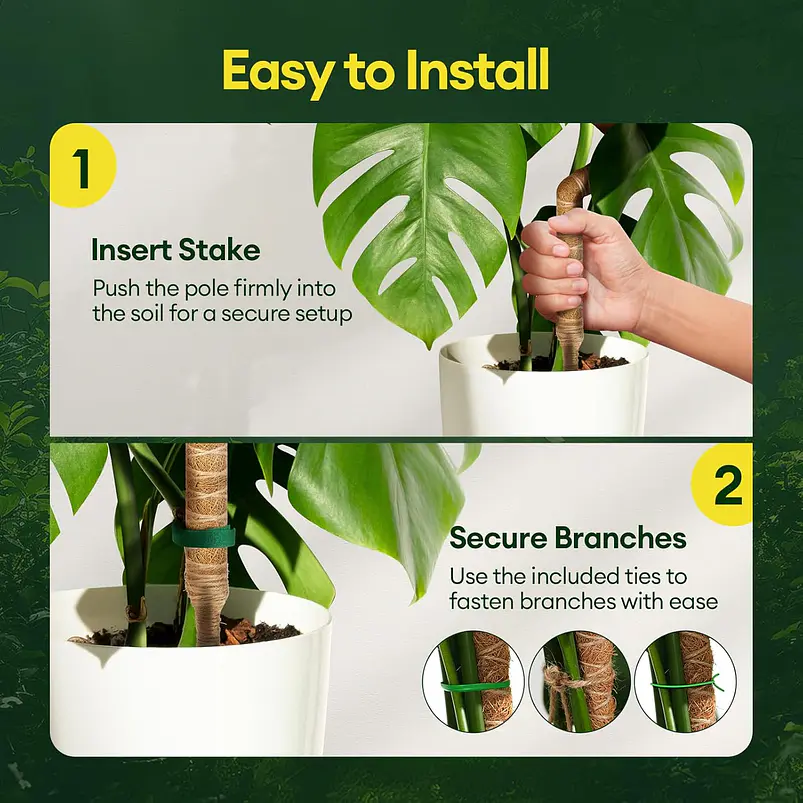 Easy to Install

1

Insert Stake

Push the pole firmly into the soil for a secure setup

2

Secure Branches

Use the included ties to fasten branches with ease