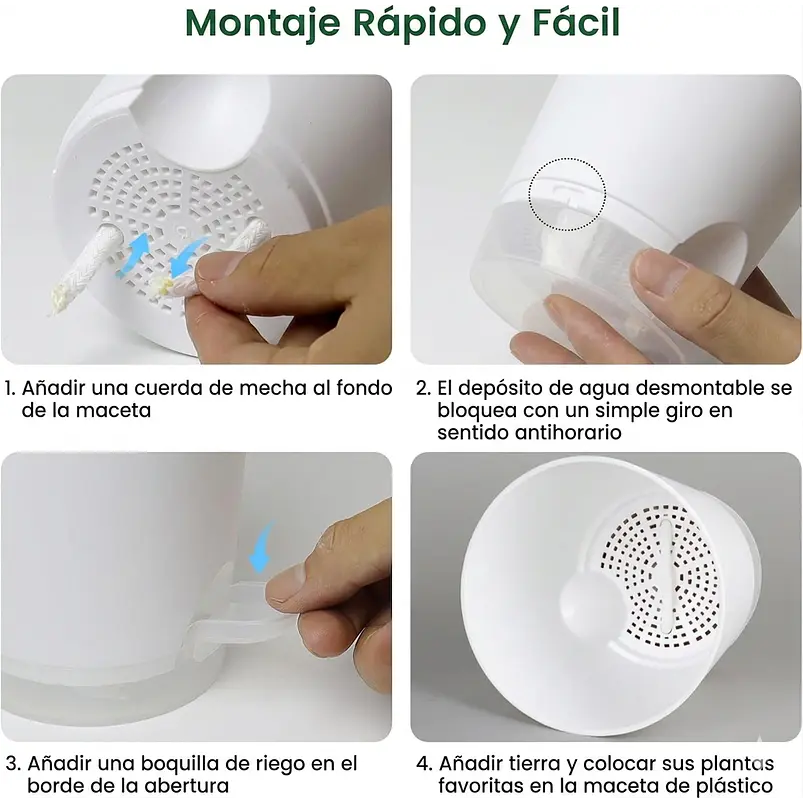 Montaje Rápido y Fácil

1. Añadir una cuerda de mecha al fondo de la maceta

2. El depósito de agua desmontable se bloquea con un simple giro en sentido antihorario

3. Añadir una boquilla de riego en el borde de la abertura

4. Añadir tierra y colocar sus plantas favoritas en la maceta de plástico