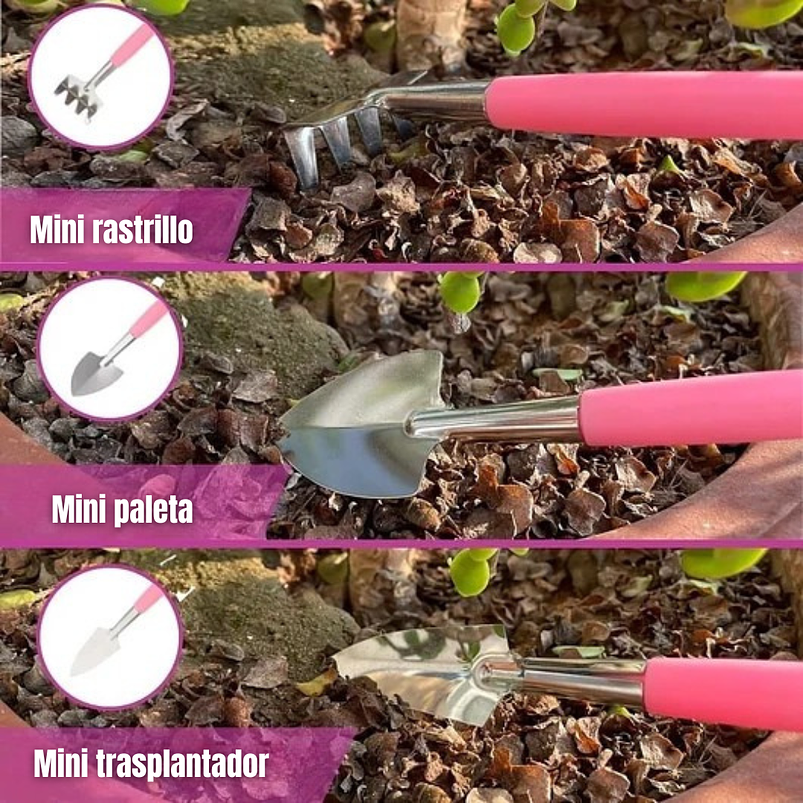 Mini rastrillo

Mini paleta

Mini trasplantador