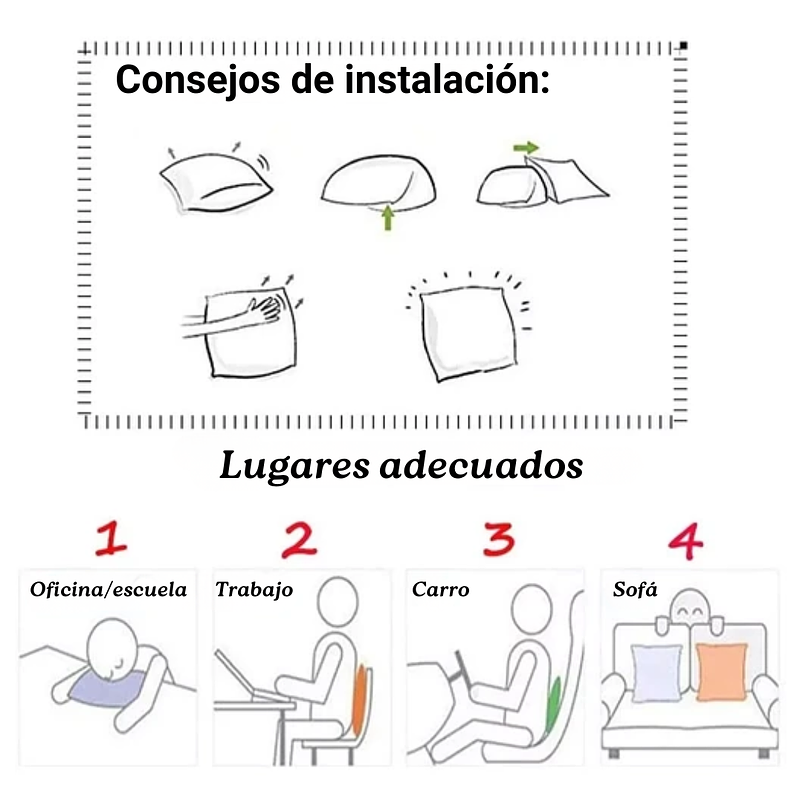 Consejos de instalación:

Lugares adecuados

1
Oficina/escuela

2
Trabajo

3
Carro

4
Sofá