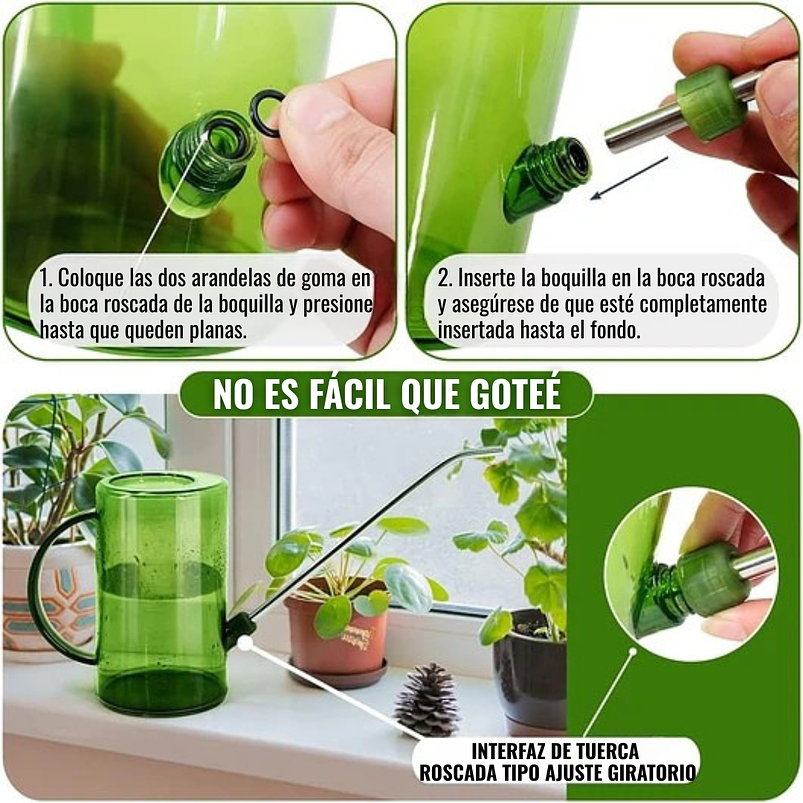 1. Coloque las dos arandelas de goma en la boca roscada de la boquilla y presione hasta que queden planas.

2. Inserte la boquilla en la boca roscada y asegúrese de que esté completamente insertada hasta el fondo.

NO ES FÁCIL QUE GOTEÉ

INTERFAZ DE TUERCA ROSCADA TIPO AJUSTE GIRATORIO