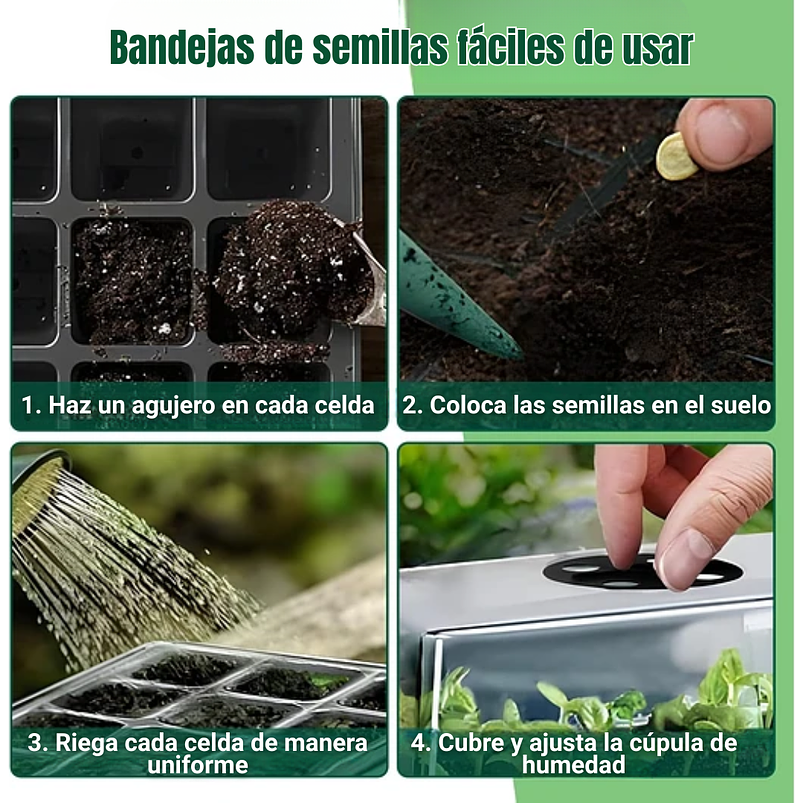 Bandejas de semillas fáciles de usar

1. Haz un agujero en cada celda

2. Coloca las semillas en el suelo

3. Riega cada celda de manera uniforme

4. Cubre y ajusta la cúpula de humedad