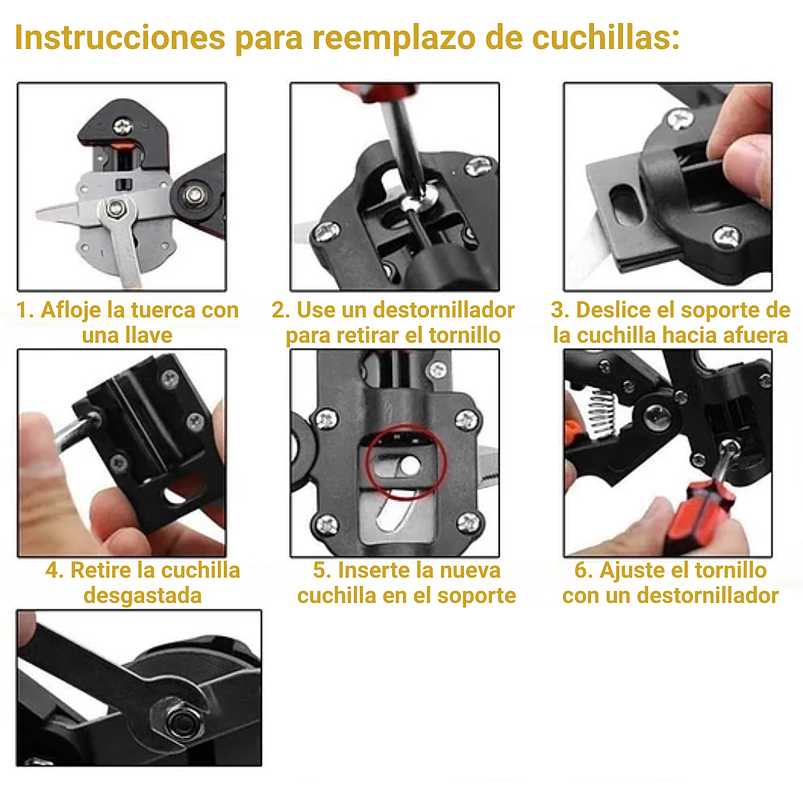 Instrucciones para reemplazo de cuchillas:

1. Afloje la tuerca con una llave

2. Use un destornillador para retirar el tornillo

3. Deslice el soporte de la cuchilla hacia afuera

4. Retire la cuchilla desgastada

5. Inserte la nueva cuchilla en el soporte

6. Ajuste el tornillo con un destornillador