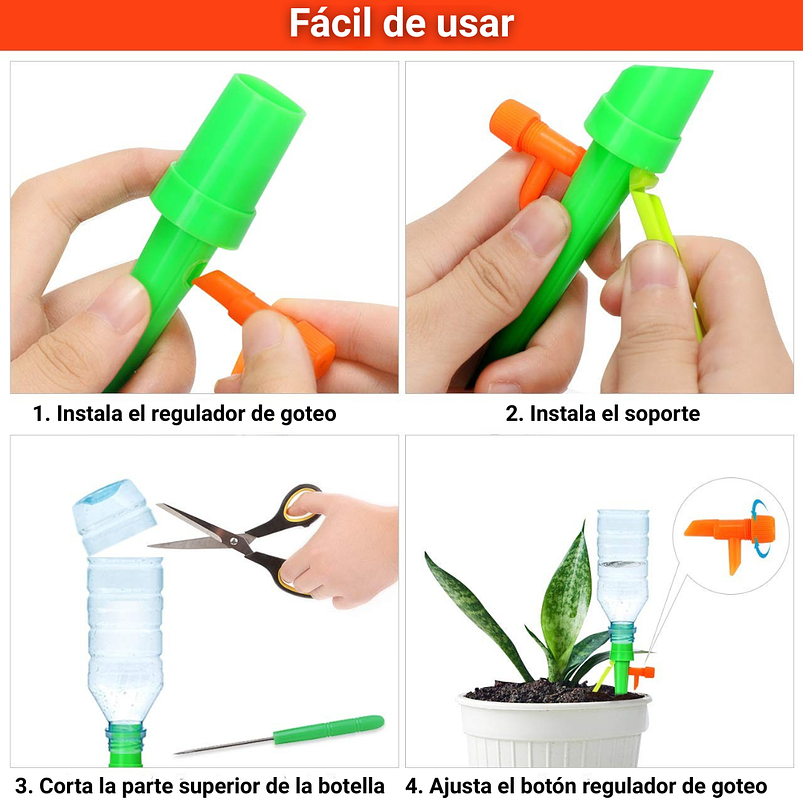 Fácil de usar

1. Instala el regulador de goteo

2. Instala el soporte

3. Corta la parte superior de la botella

4. Ajusta el botón regulador de goteo