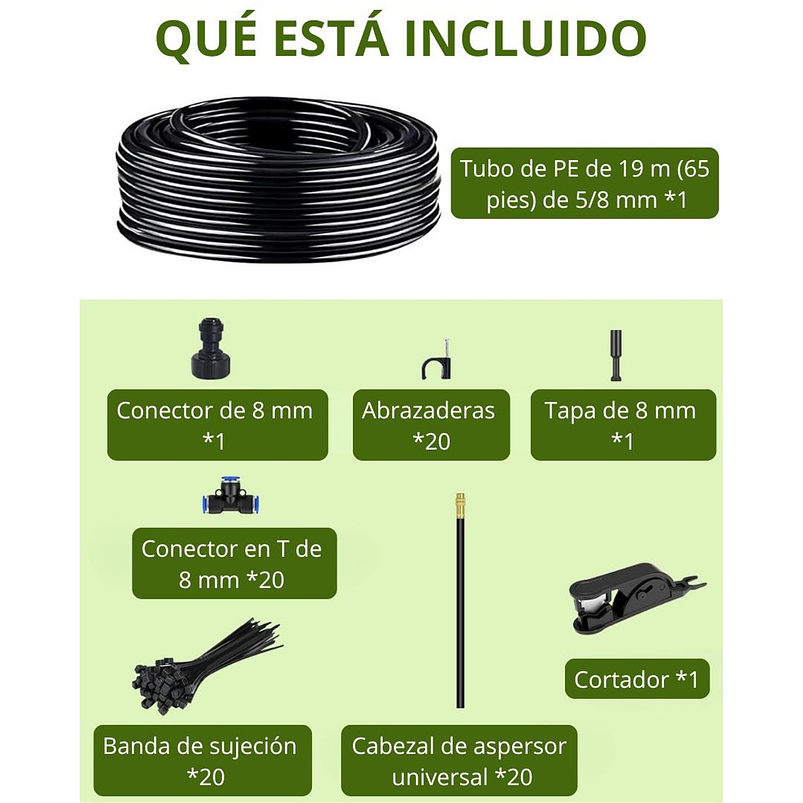 QUÉ ESTÁ INCLUIDO

Tubo de PE de 19 m (65 pies) de 5/8 mm *1

Conector de 8 mm *1

Abrazaderas *20

Tapa de 8 mm *1

Conector en T de 8 mm *20

Cortador *1

Banda de sujeción *20

Cabezal de aspersor universal *20