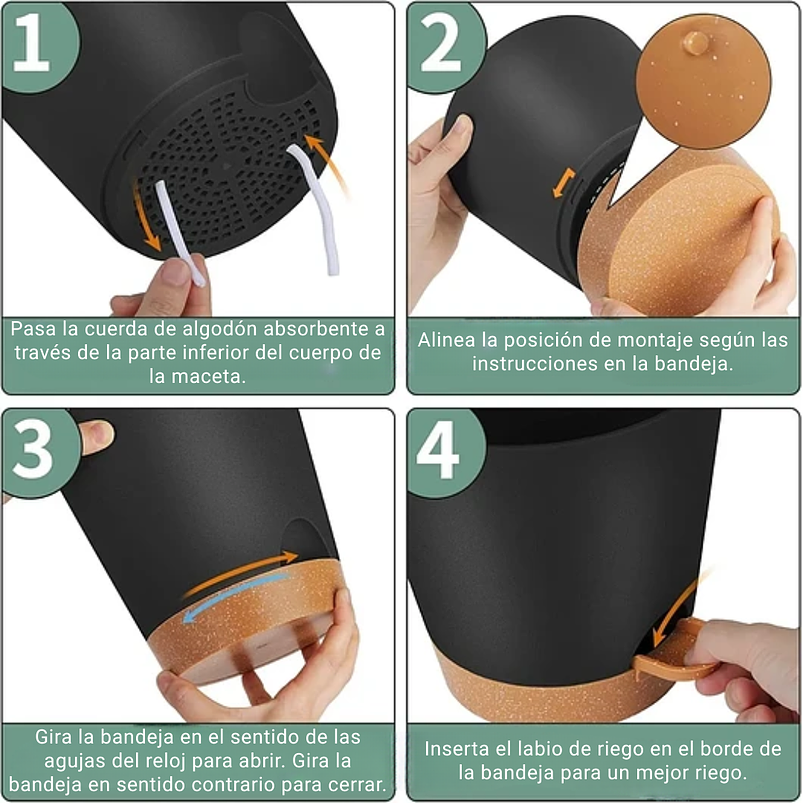 1

Pasa la cuerda de algodón absorbente a través de la parte inferior del cuerpo de la maceta.

2

Alinea la posición de montaje según las instrucciones en la bandeja.

3

Gira la bandeja en el sentido de las agujas del reloj para abrir. Gira la bandeja en sentido contrario para cerrar.

4

Inserta el labio de riego en el borde de la bandeja para un mejor riego.