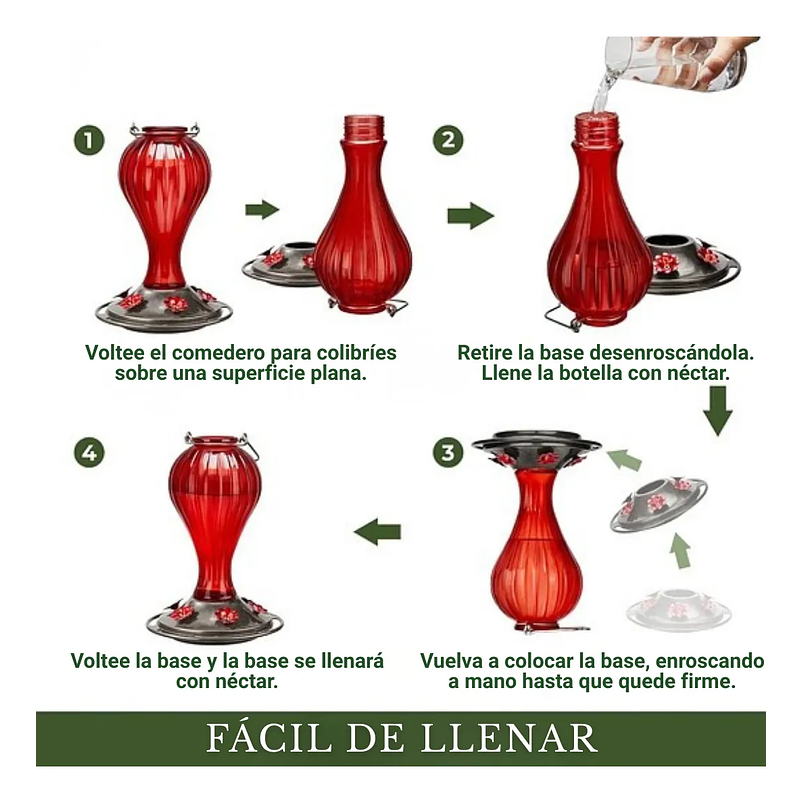 1

Voltee el comedero para colibríes sobre una superficie plana.

2

Retire la base desenroscándola. Llene la botella con néctar.

3

Vuelva a colocar la base, enroscando a mano hasta que quede firme.

4

Voltee la base y la base se llenará con néctar.

FÁCIL DE LLENAR