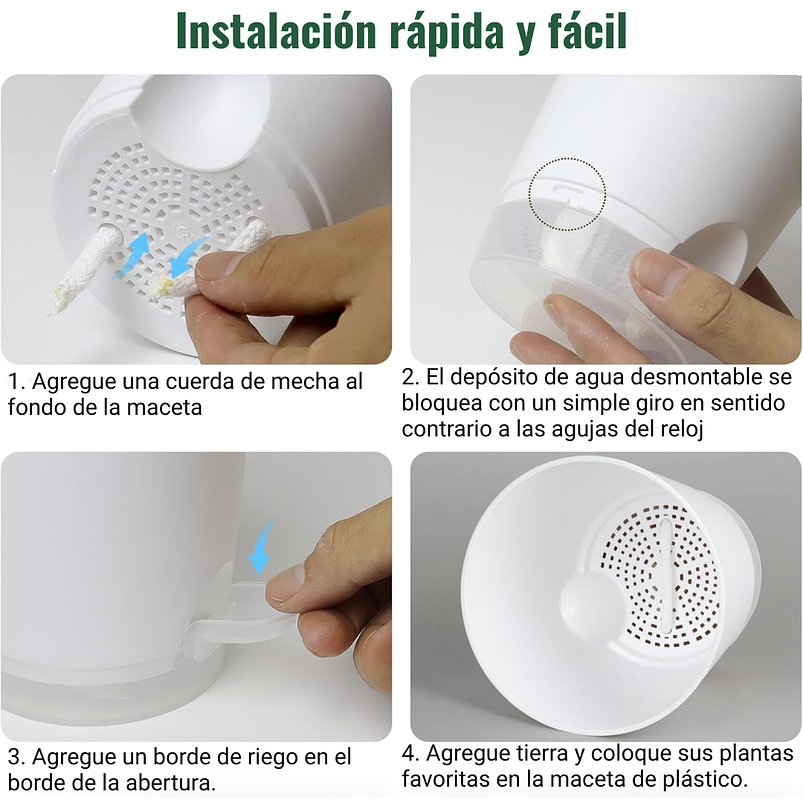 Instalación rápida y fácil

1. Agregue una cuerda de mecha al fondo de la maceta

2. El depósito de agua desmontable se bloquea con un simple giro en sentido contrario a las agujas del reloj

3. Agregue un borde de riego en el borde de la abertura.

4. Agregue tierra y coloque sus plantas favoritas en la maceta de plástico.