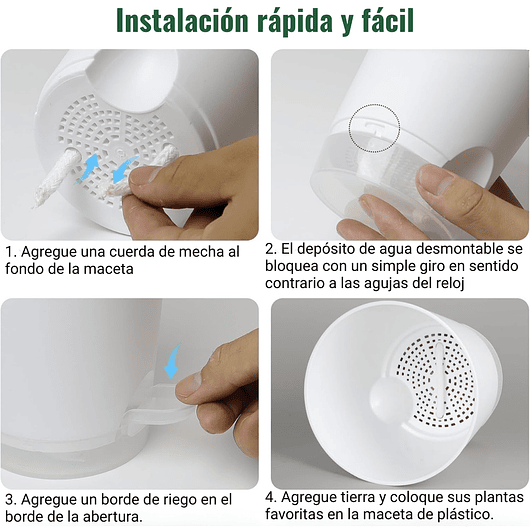 Instalación rápida y fácil

1. Agregue una cuerda de mecha al fondo de la maceta

2. El depósito de agua desmontable se bloquea con un simple giro en sentido contrario a las agujas del reloj

3. Agregue un borde de riego en el borde de la abertura.

4. Agregue tierra y coloque sus plantas favoritas en la maceta de plástico.