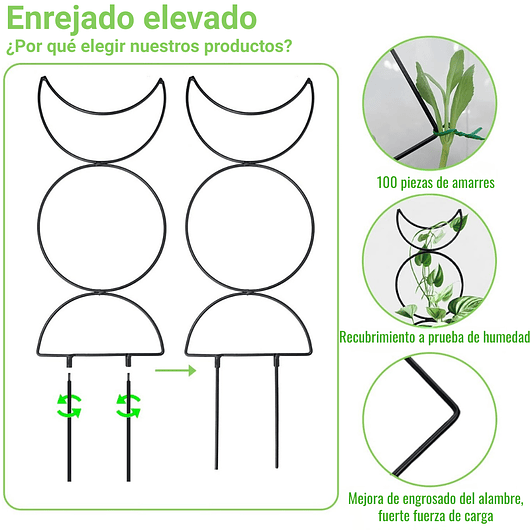 Enrejado elevado
¿Por qué elegir nuestros productos?

100 piezas de amarres

Recubrimiento a prueba de humedad

Mejora de engrosado del alambre, fuerte fuerza de carga