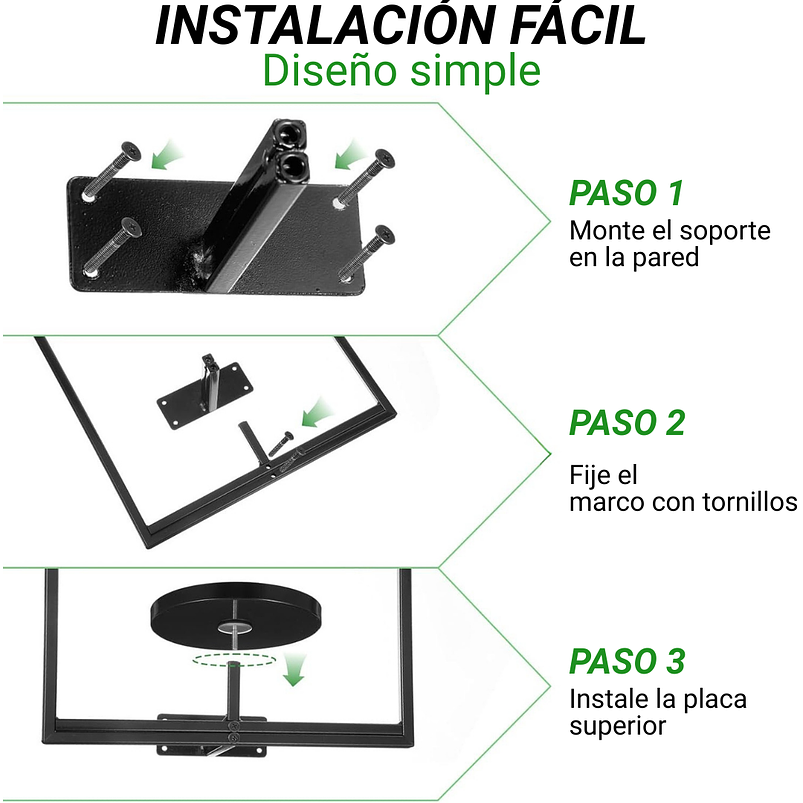 INSTALACIÓN FÁCIL
Diseño simple

PASO 1
Monte el soporte en la pared

PASO 2
Fije el marco con tornillos

PASO 3
Instale la placa superior