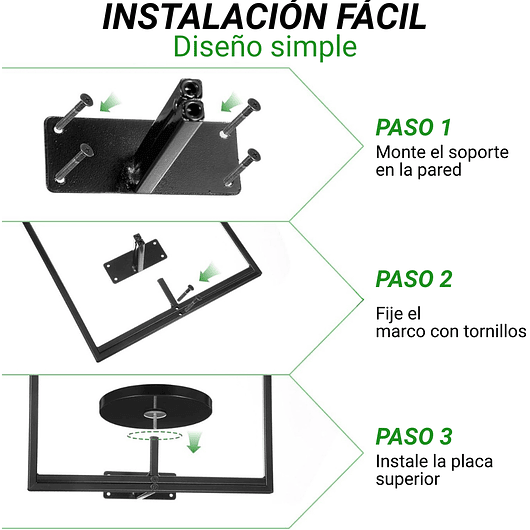 INSTALACIÓN FÁCIL
Diseño simple

PASO 1
Monte el soporte en la pared

PASO 2
Fije el marco con tornillos

PASO 3
Instale la placa superior