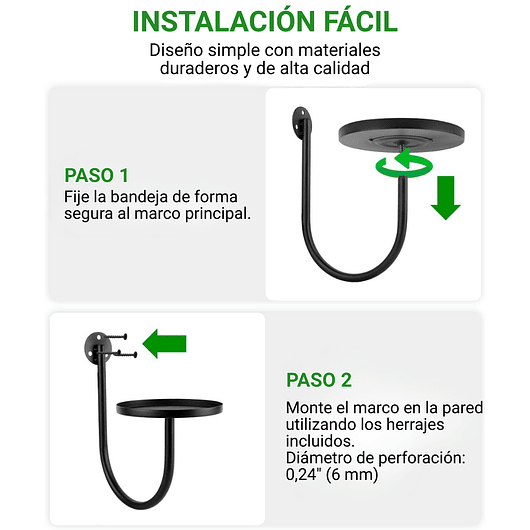 INSTALACIÓN FÁCIL

Diseño simple con materiales duraderos y de alta calidad

PASO 1

Fije la bandeja de forma segura al marco principal.

PASO 2

Monte el marco en la pared utilizando los herrajes incluidos.
Diámetro de perforación: 0,24" (6 mm)