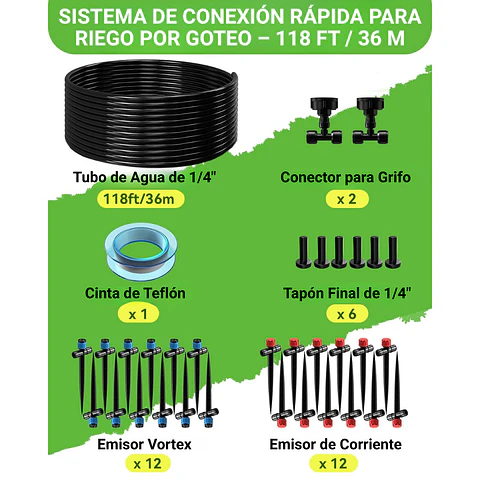 SISTEMA DE CONEXIÓN RÁPIDA PARA RIEGO POR GOTEO – 118 FT / 36 M

Tubo de Agua de 1/4"
118ft/36m

Conector para Grifo
x 2

Cinta de Teflón
x 1

Tapón Final de 1/4"
x 6

Emisor Vortex
x 12

Emisor de Corriente
x 12