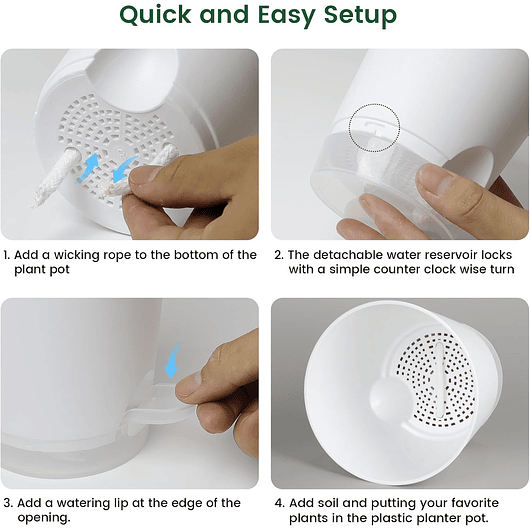 Quick and Easy Setup

1. Add a wicking rope to the bottom of the plant pot

2. The detachable water reservoir locks with a simple counter clock wise turn

3. Add a watering lip at the edge of the opening.

4. Add soil and putting your favorite plants in the plastic planter pot.