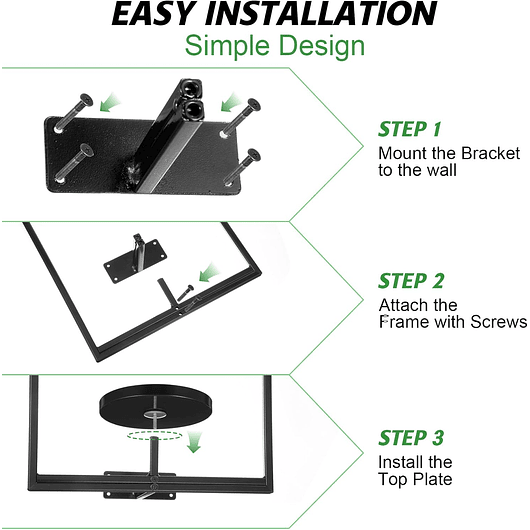 EASY INSTALLATION
Simple Design

STEP 1
Mount the Bracket to the wall

STEP 2
Attach the Frame with Screws

STEP 3
Install the Top Plate