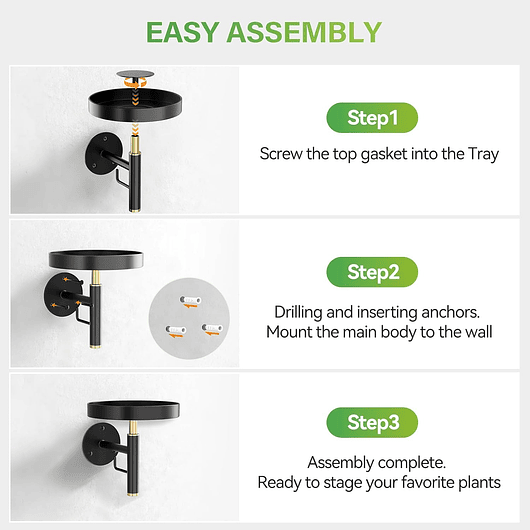 EASY ASSEMBLY

Step1

Screw the top gasket into the Tray

Step2

Drilling and inserting anchors. Mount the main body to the wall

Step3

Assembly complete. Ready to stage your favorite plants