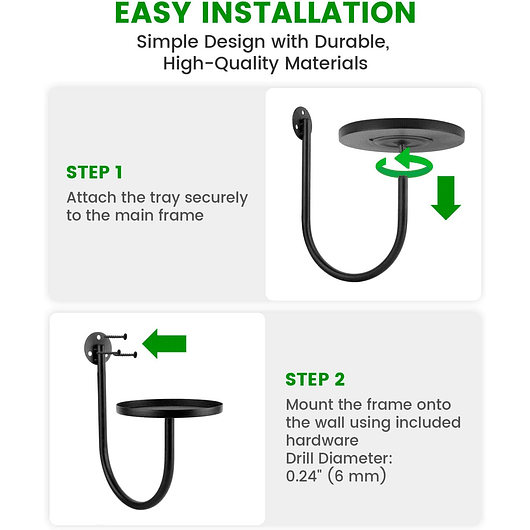 EASY INSTALLATION
Simple Design with Durable, High-Quality Materials

STEP 1
Attach the tray securely to the main frame

STEP 2
Mount the frame onto the wall using included hardware
Drill Diameter: 0.24" (6 mm)