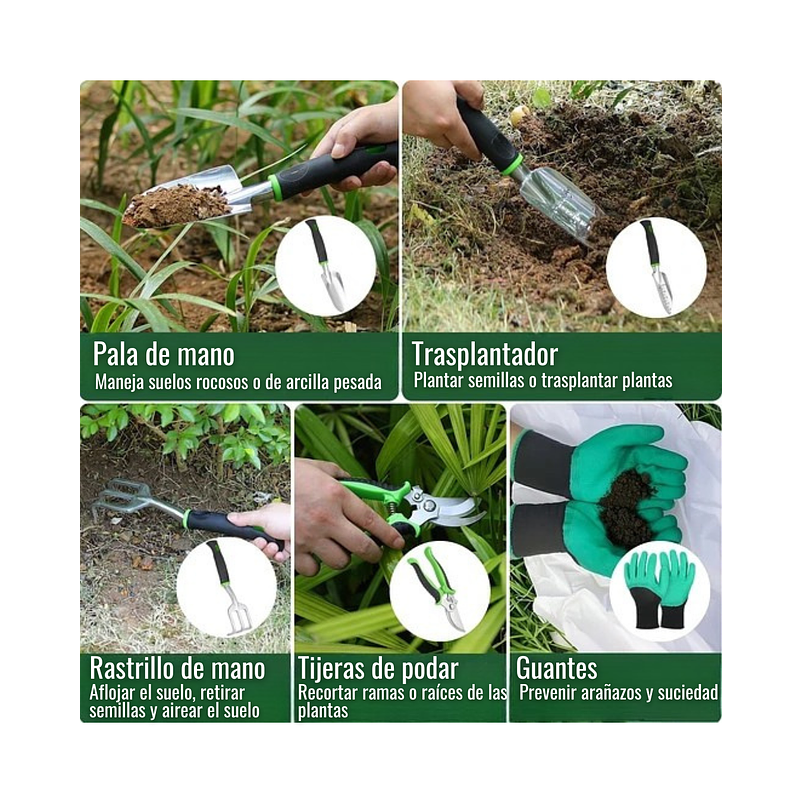 Pala de mano
Maneja suelos rocosos o de arcilla pesada

Trasplantador
Plantar semillas o trasplantar plantas

Rastrillo de mano
Aflojar el suelo, retirar semillas y airear el suelo

Tijeras de podar
Recortar ramas o raíces de las plantas

Guantes
Prevenir arañazos y suciedad