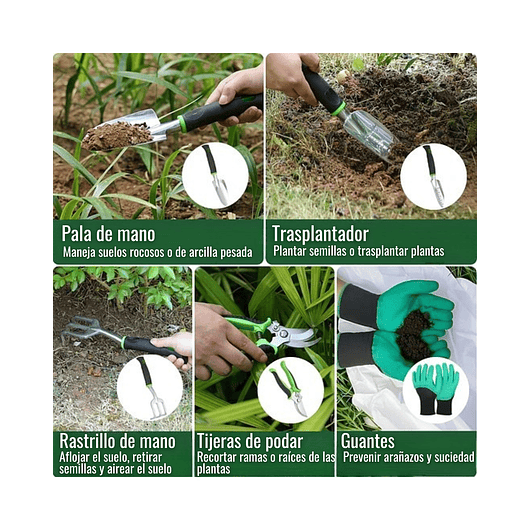 Pala de mano
Maneja suelos rocosos o de arcilla pesada

Trasplantador
Plantar semillas o trasplantar plantas

Rastrillo de mano
Aflojar el suelo, retirar semillas y airear el suelo

Tijeras de podar
Recortar ramas o raíces de las plantas

Guantes
Prevenir arañazos y suciedad