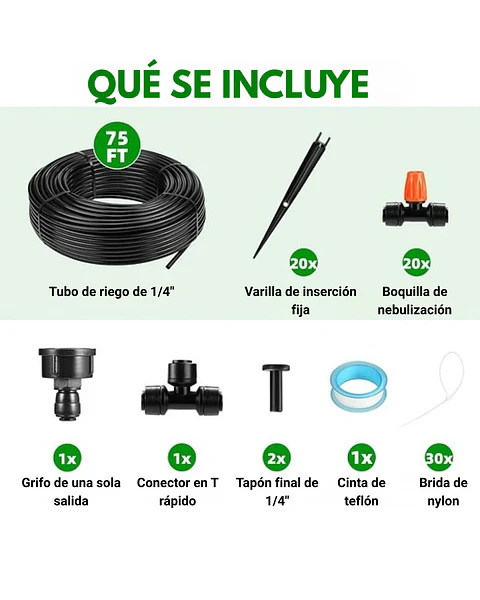 QUÉ SE INCLUYE

75 FT

Tubo de riego de 1/4"

20x

Varilla de inserción fija

20x

Boquilla de nebulización

1x

Grifo de una sola salida

1x

Conector en T rápido

2x

Tapón final de 1/4"

1x

Cinta de teflón

30x

Brida de nylon