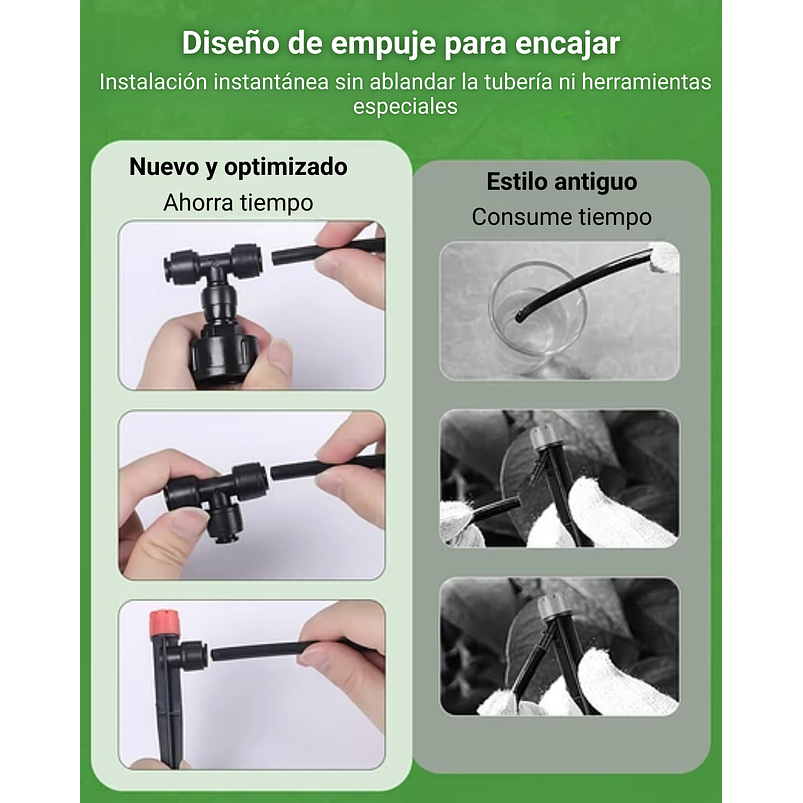 Diseño de empuje para encajar

Instalación instantánea sin ablandar la tubería ni herramientas especiales

Nuevo y optimizado

Ahorra tiempo

Estilo antiguo

Consume tiempo