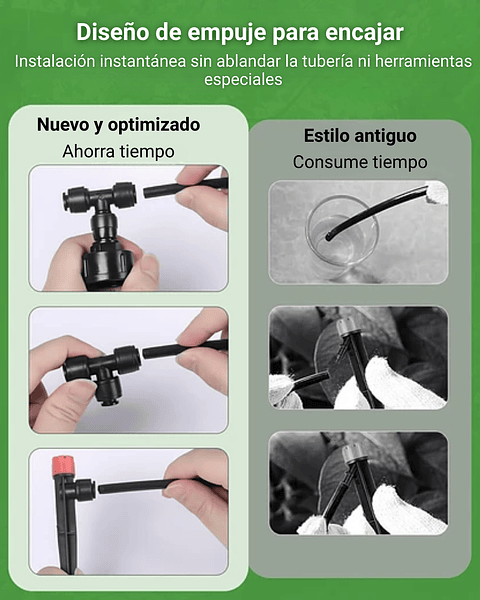 Diseño de empuje para encajar

Instalación instantánea sin ablandar la tubería ni herramientas especiales

Nuevo y optimizado

Ahorra tiempo

Estilo antiguo

Consume tiempo