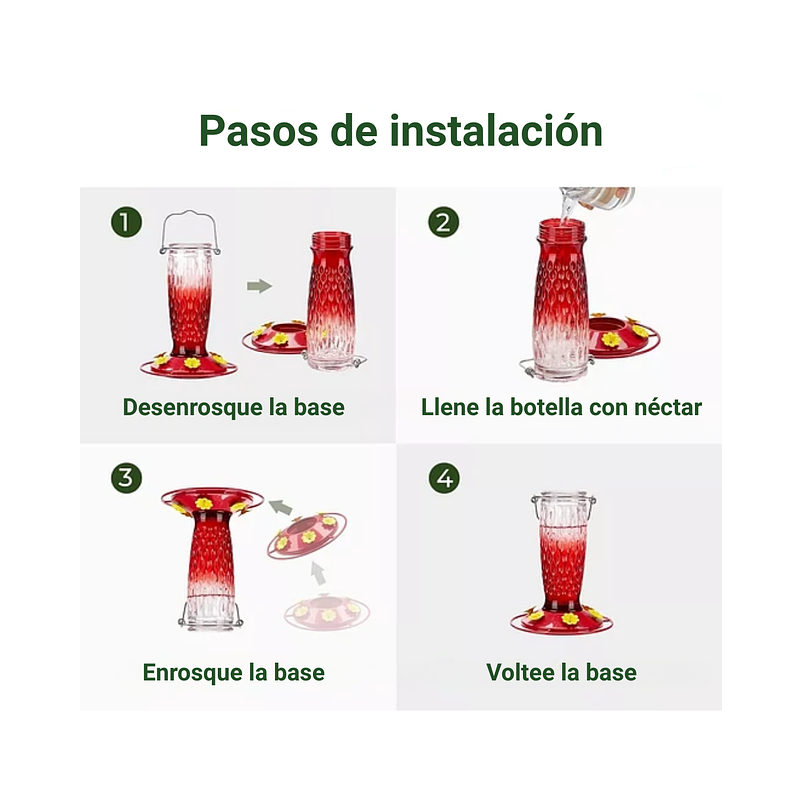 Pasos de instalación

1
Desenrosque la base

2
Llene la botella con néctar

3
Enrosque la base

4
Voltee la base