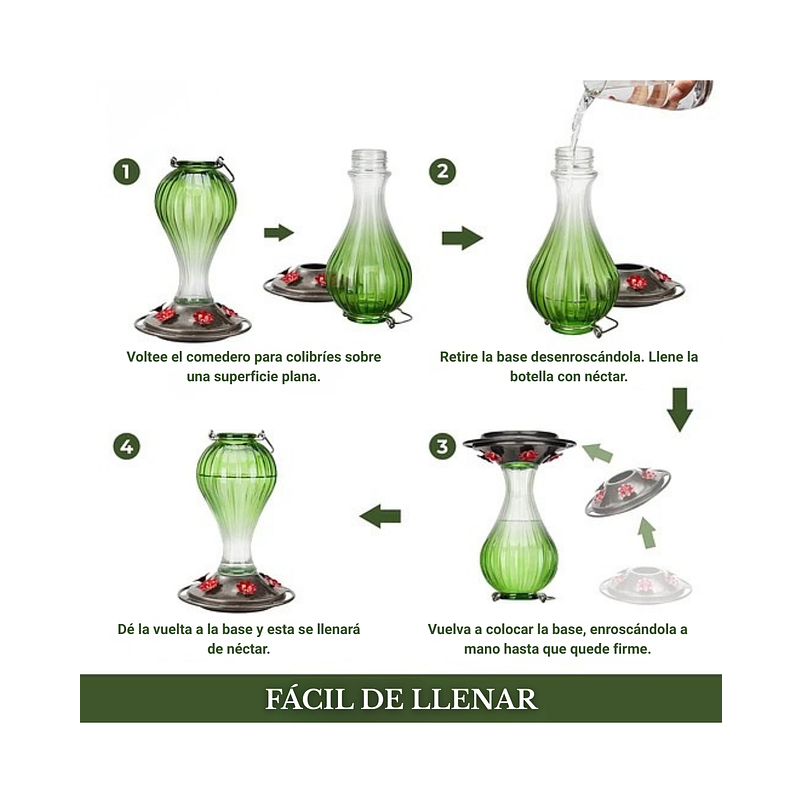 1

Voltee el comedero para colibríes sobre una superficie plana.

2

Retire la base desenroscándola. Llene la botella con néctar.

3

Vuelva a colocar la base, enroscándola a mano hasta que quede firme.

4

Dé la vuelta a la base y esta se llenará de néctar.

FÁCIL DE LLENAR