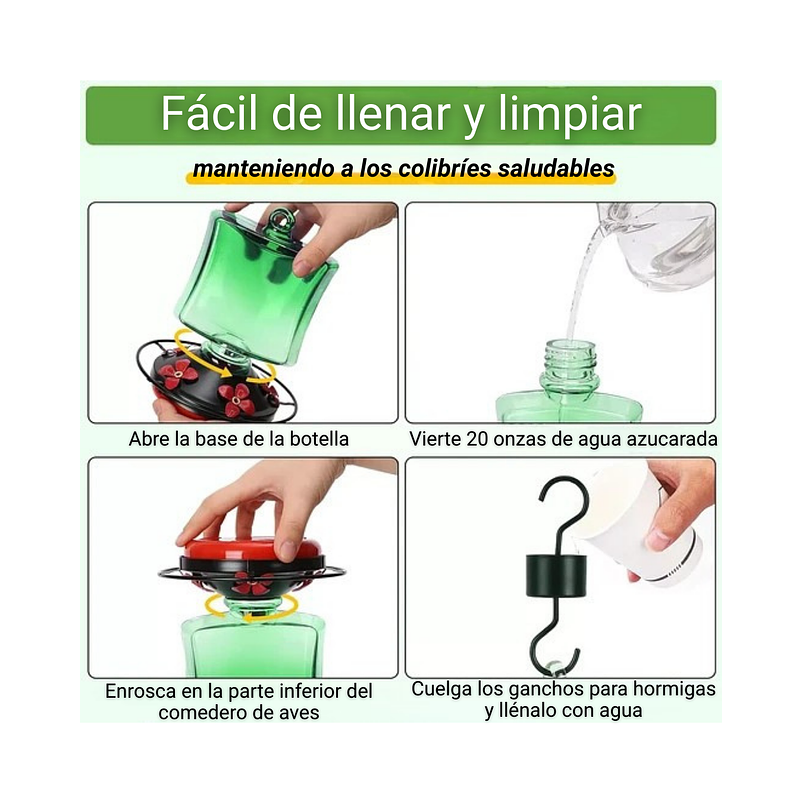 Fácil de llenar y limpiar

manteniendo a los colibríes saludables

Abre la base de la botella

Vierte 20 onzas de agua azucarada

Enrosca en la parte inferior del comedero de aves

Cuelga los ganchos para hormigas y llénalo con agua