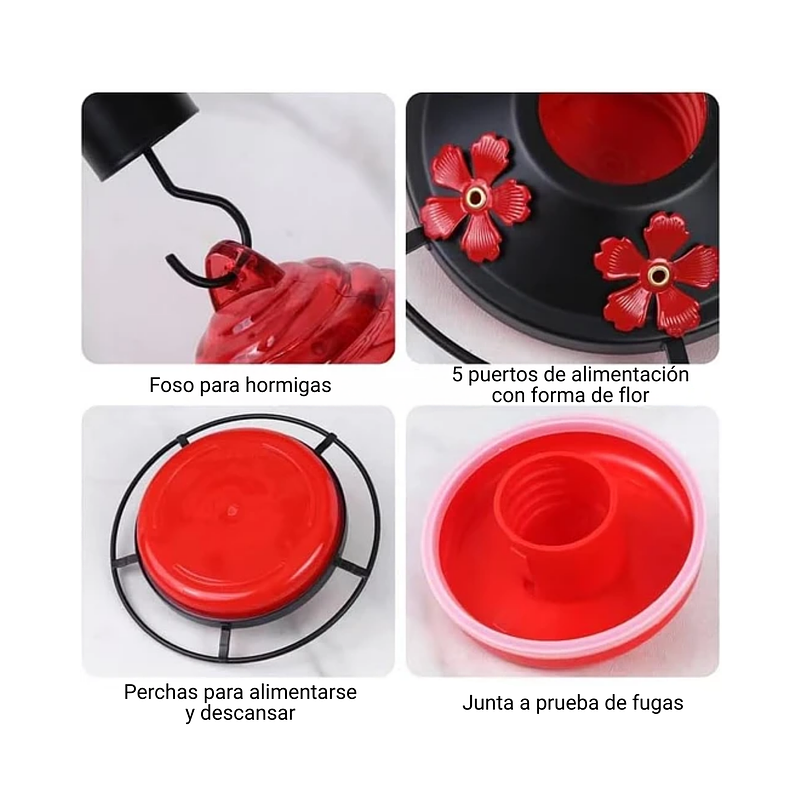 Foso para hormigas

5 puertos de alimentación con forma de flor

Perchas para alimentarse y descansar

Junta a prueba de fugas