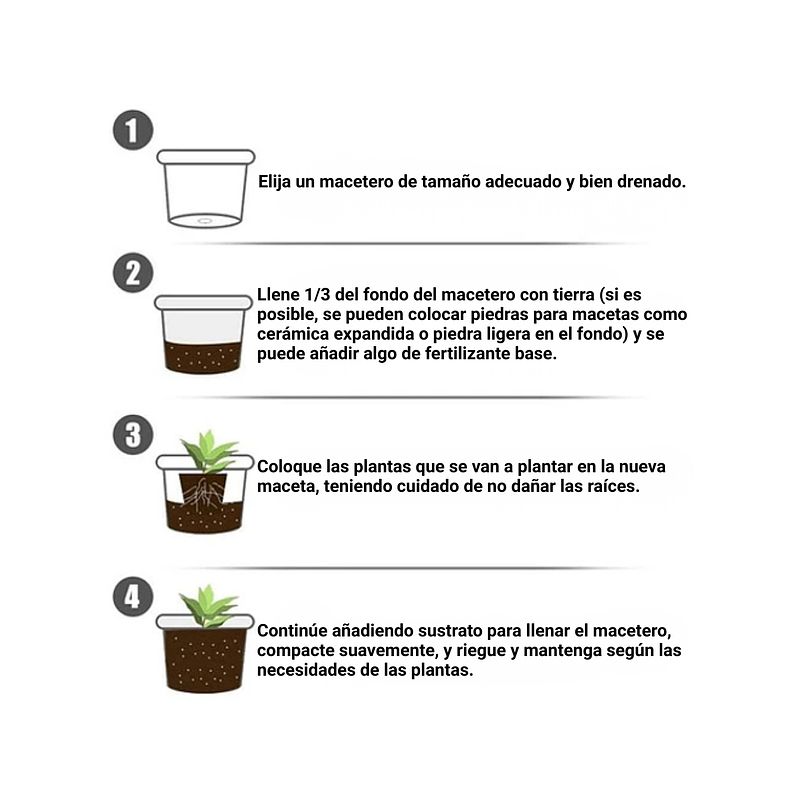 1

Elija un macetero de tamaño adecuado y bien drenado.

2

Llene 1/3 del fondo del macetero con tierra (si es posible, se pueden colocar piedras para macetas como cerámica expandida o piedra ligera en el fondo) y se puede añadir algo de fertilizante base.

3

Coloque las plantas que se van a plantar en la nueva maceta, teniendo cuidado de no dañar las raíces.

4

Continúe añadiendo sustrato para llenar el macetero, compacte suavemente, y riegue y mantenga según las necesidades de las plantas.