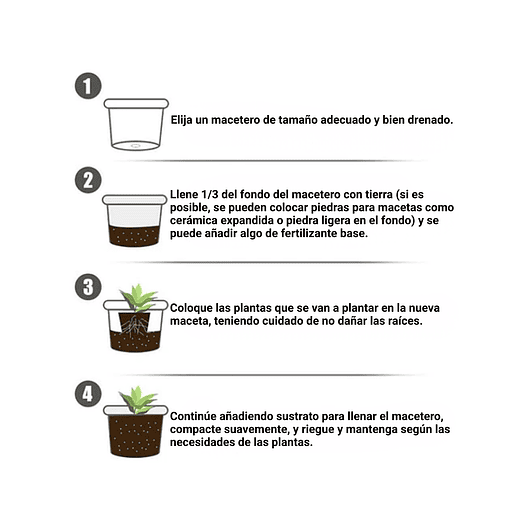 1

Elija un macetero de tamaño adecuado y bien drenado.

2

Llene 1/3 del fondo del macetero con tierra (si es posible, se pueden colocar piedras para macetas como cerámica expandida o piedra ligera en el fondo) y se puede añadir algo de fertilizante base.

3

Coloque las plantas que se van a plantar en la nueva maceta, teniendo cuidado de no dañar las raíces.

4

Continúe añadiendo sustrato para llenar el macetero, compacte suavemente, y riegue y mantenga según las necesidades de las plantas.