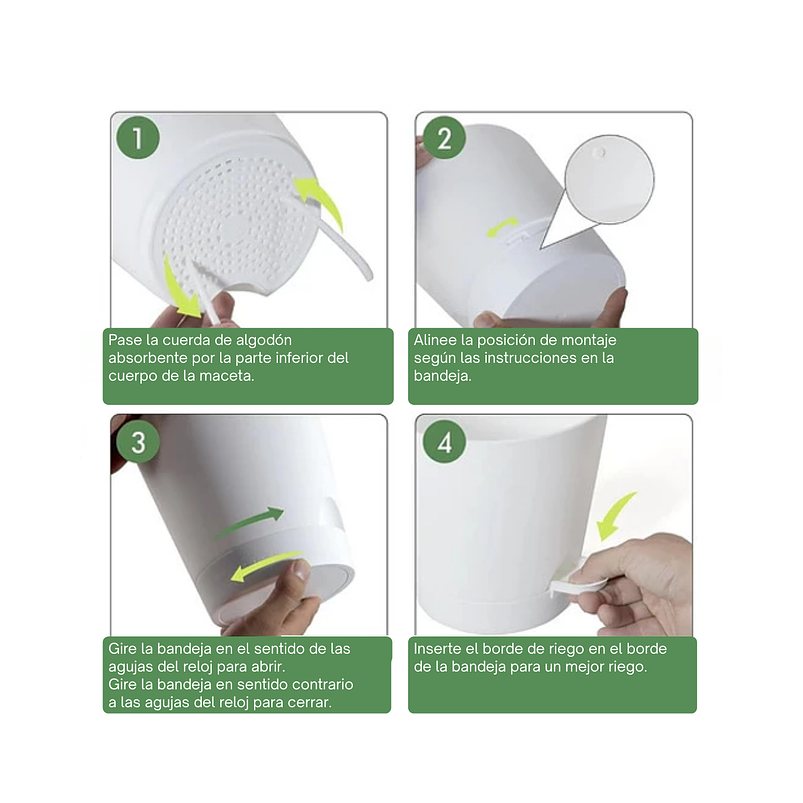 1

Pase la cuerda de algodón absorbente por la parte inferior del cuerpo de la maceta.

2

Alinee la posición de montaje según las instrucciones en la bandeja.

3

Gire la bandeja en el sentido de las agujas del reloj para abrir.
Gire la bandeja en sentido contrario a las agujas del reloj para cerrar.

4

Inserte el borde de riego en el borde de la bandeja para un mejor riego.