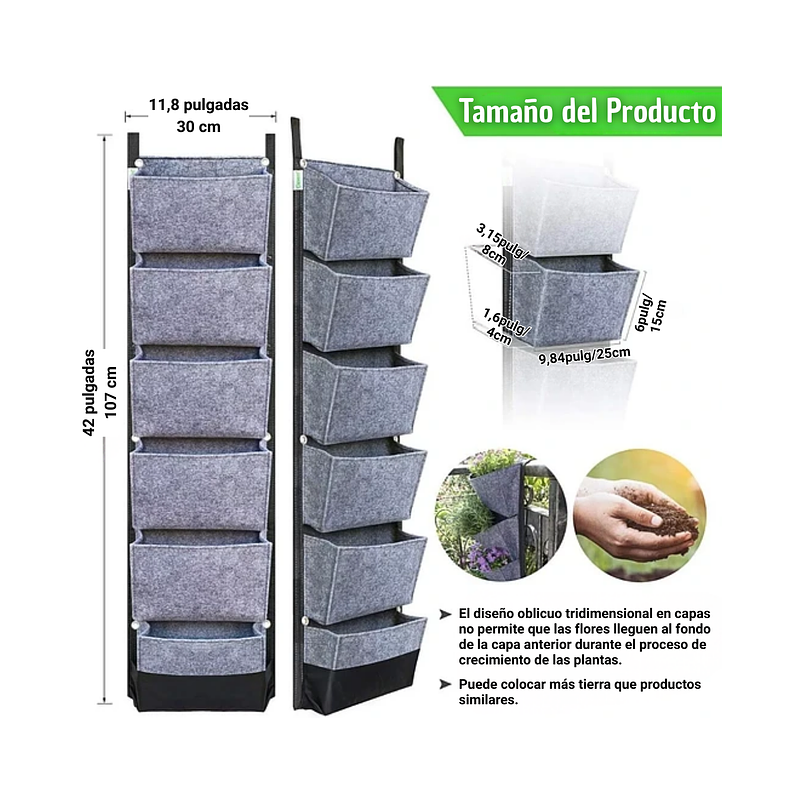 11,8 pulgadas
30 cm

42 pulgadas
107 cm

Tamaño del Producto

3,15pulg/
8cm

1,6pulg/
4cm

6pulg/
15cm

9,84pulg/25cm

➤ El diseño oblicuo tridimensional en capas no permite que las flores lleguen al fondo de la capa anterior durante el proceso de crecimiento de las plantas.

➤ Puede colocar más tierra que productos similares.