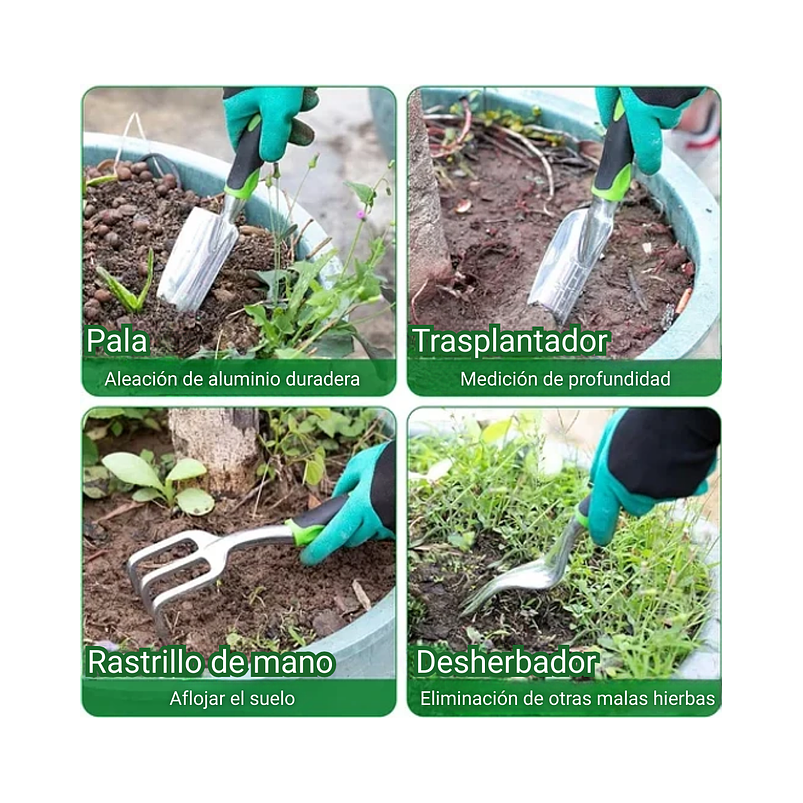 Pala
Aleación de aluminio duradera

Trasplantador
Medición de profundidad

Rastrillo de mano
Aflojar el suelo

Desherbador
Eliminación de otras malas hierbas