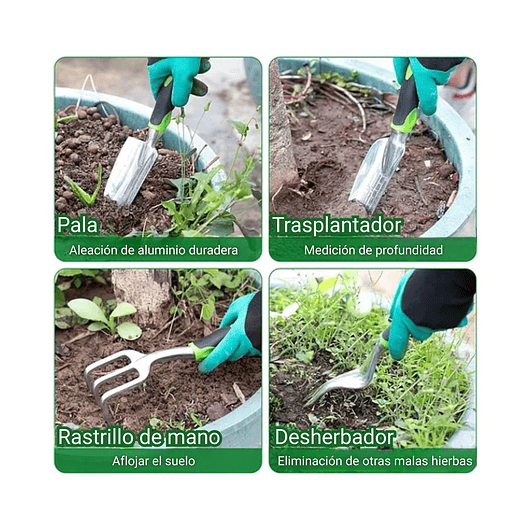 Pala
Aleación de aluminio duradera

Trasplantador
Medición de profundidad

Rastrillo de mano
Aflojar el suelo

Desherbador
Eliminación de otras malas hierbas