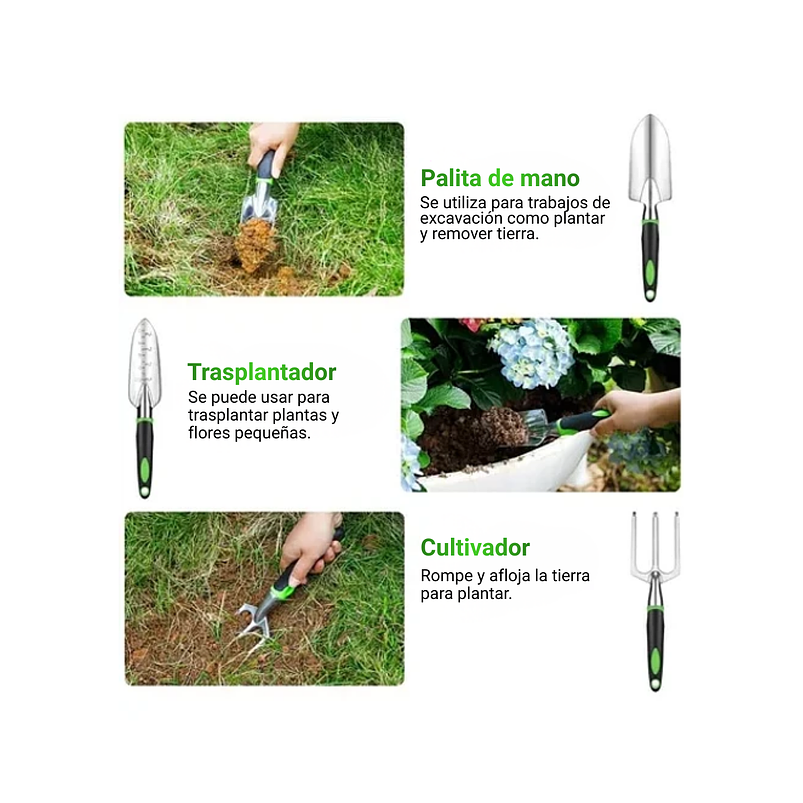 Palita de mano
Se utiliza para trabajos de excavación como plantar y remover tierra.

Trasplantador
Se puede usar para trasplantar plantas y flores pequeñas.

Cultivador
Rompe y afloja la tierra para plantar.