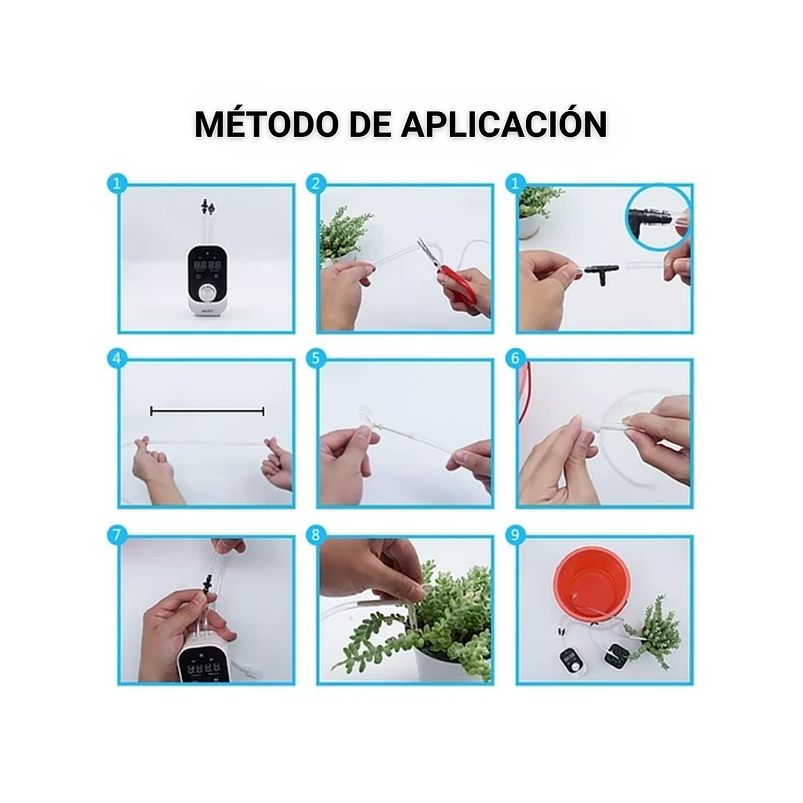 MÉTODO DE APLICACIÓN

1

2

1

4

5

6

7

8

9