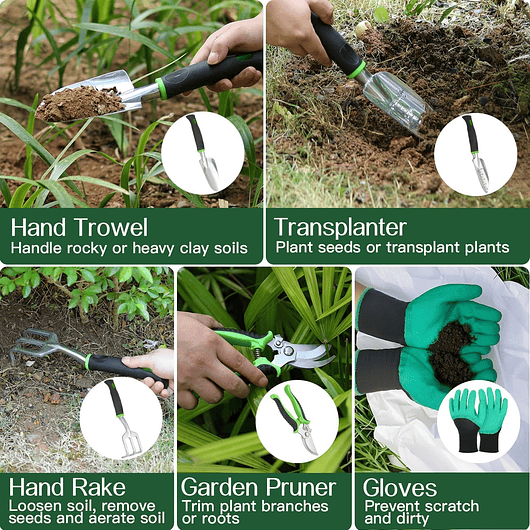 Hand Trowel
Handle rocky or heavy clay soils

Transplanter
Plant seeds or transplant plants

Hand Rake
Loosen soil, remove seeds and aerate soil

Garden Pruner
Trim plant branches or roots

Gloves
Prevent scratch and dirty